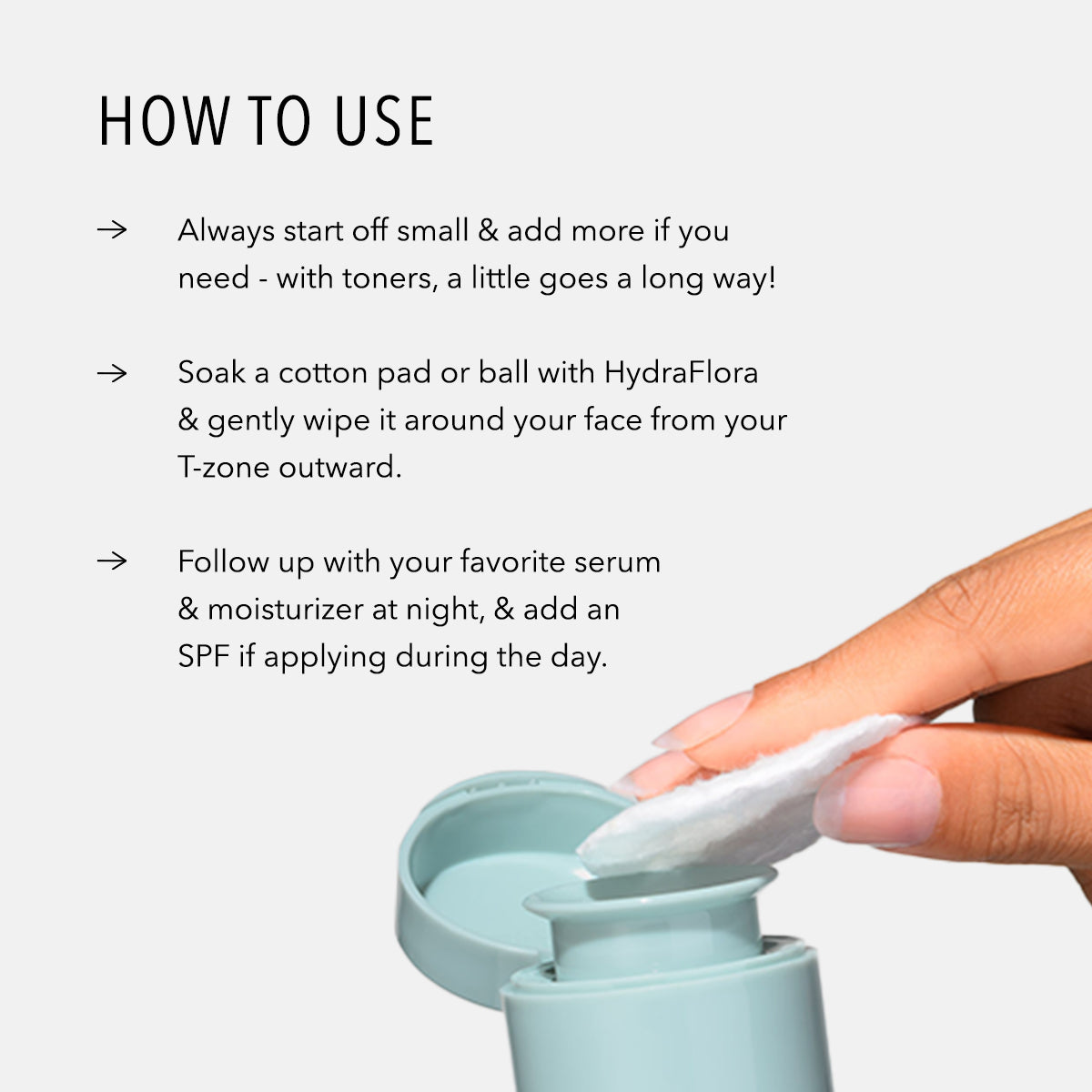 HOW TO USE

→ Always start off small & add more if you need - with toners, a little goes a long way!

→ Soak a cotton pad or ball with HydraFlora & gently wipe it around your face from your T-zone outward.

→ Follow up with your favorite serum & moisturizer at night, & add an SPF if applying during the day.